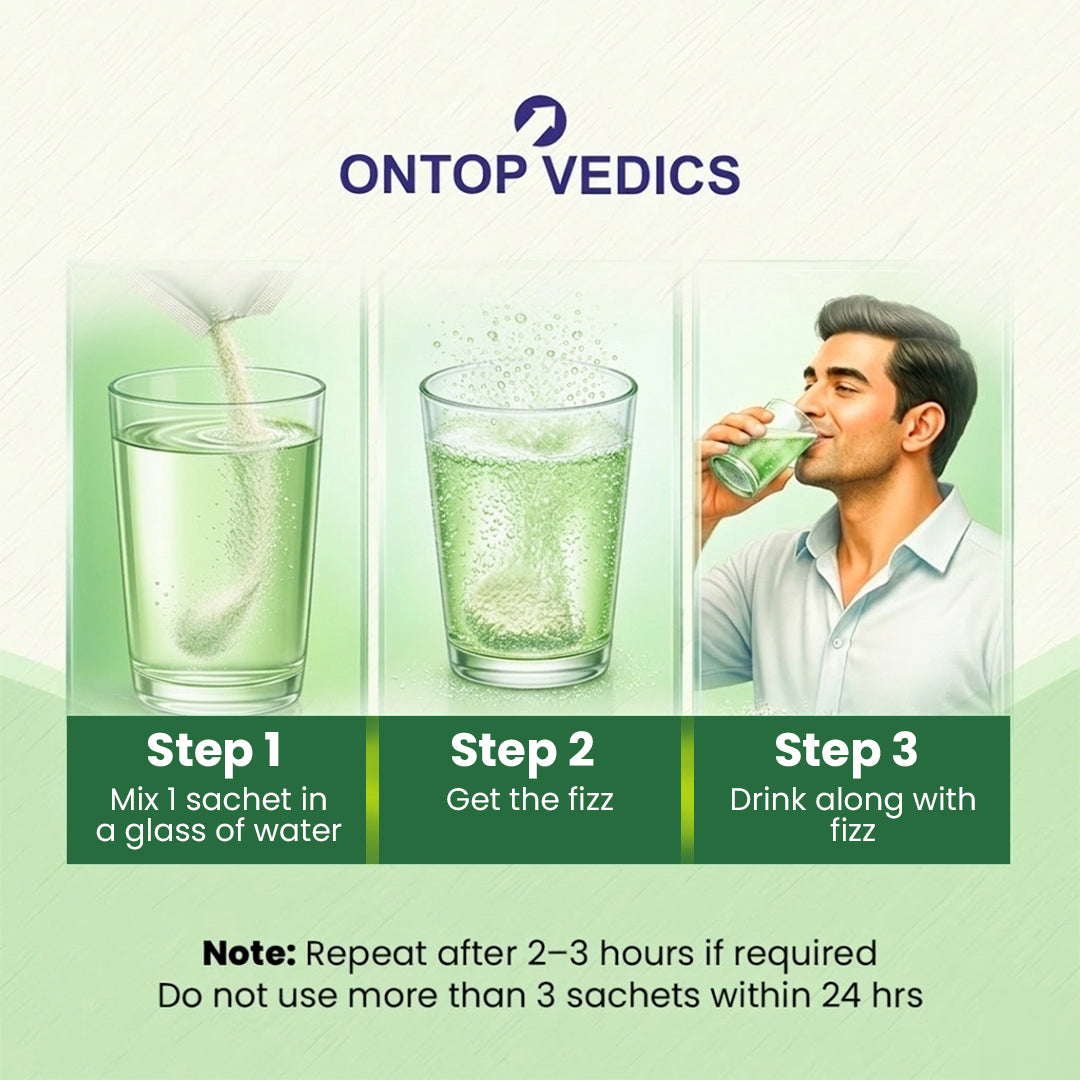 ONTOP VEDICS

Step 1
Mix 1 sachet in a glass of water

Step 2
Get the fizz

Step 3
Drink along with fizz

Note: Repeat after 2–3 hours if required
Do not use more than 3 sachets within 24 hrs